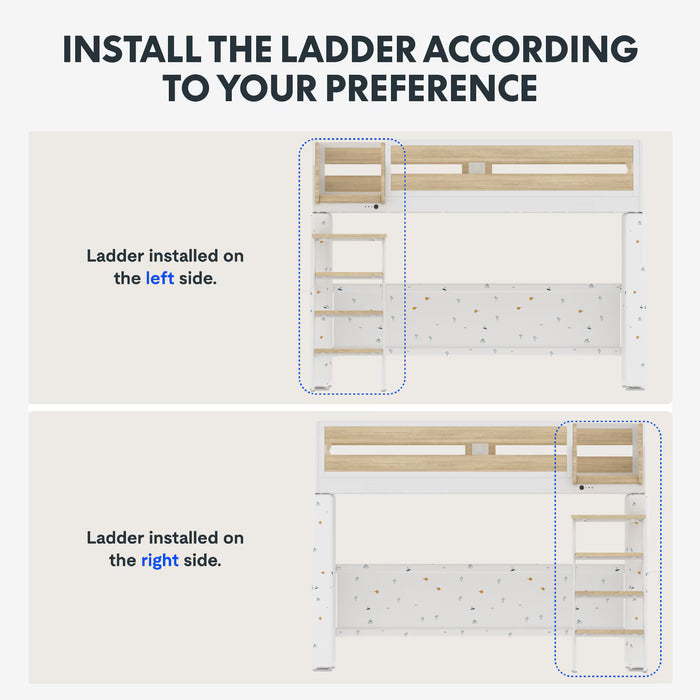 INSTALL THE LADDER ACCORDING TO YOUR PREFERENCE

Ladder installed on the left side.

Ladder installed on the right side.