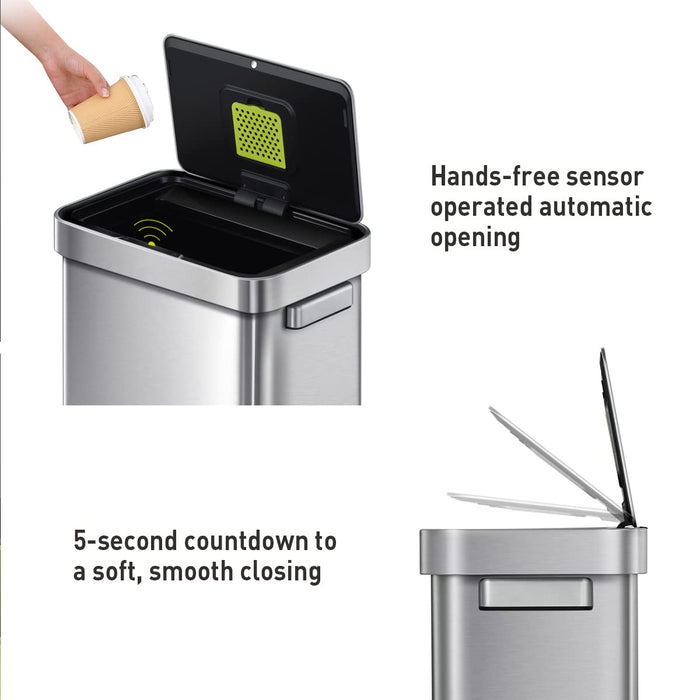 Hands-free sensor operated automatic opening

5-second countdown to a soft, smooth closing