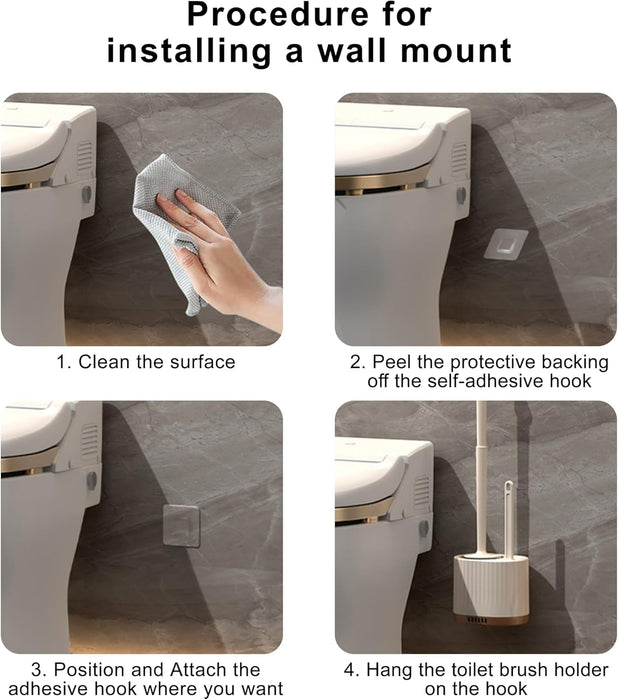 Procedure for installing a wall mount

1. Clean the surface

2. Peel the protective backing off the self-adhesive hook

3. Position and Attach the adhesive hook where you want

4. Hang the toilet brush holder on the hook