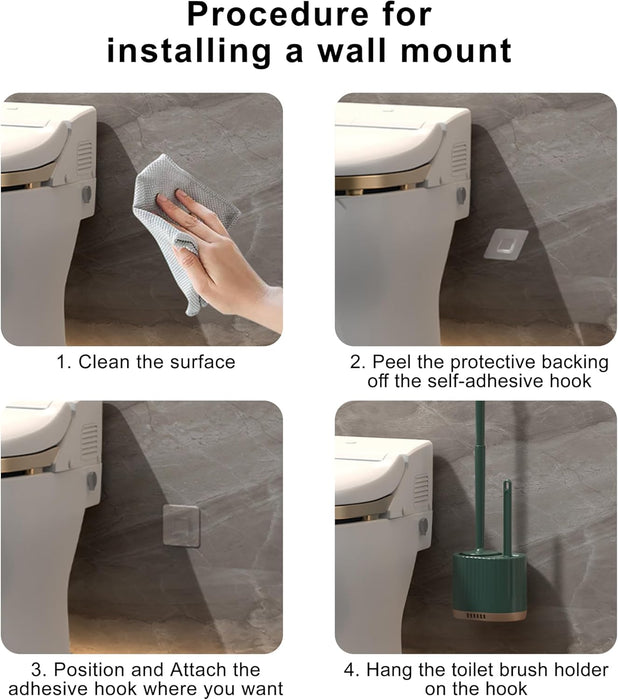 Procedure for installing a wall mount

1. Clean the surface

2. Peel the protective backing off the self-adhesive hook

3. Position and Attach the adhesive hook where you want

4. Hang the toilet brush holder on the hook