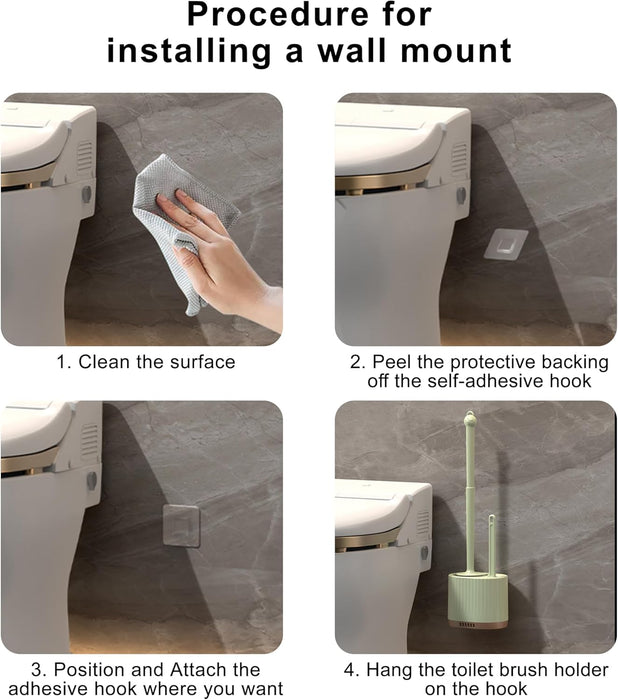 Procedure for installing a wall mount

1. Clean the surface

2. Peel the protective backing off the self-adhesive hook

3. Position and Attach the adhesive hook where you want

4. Hang the toilet brush holder on the hook