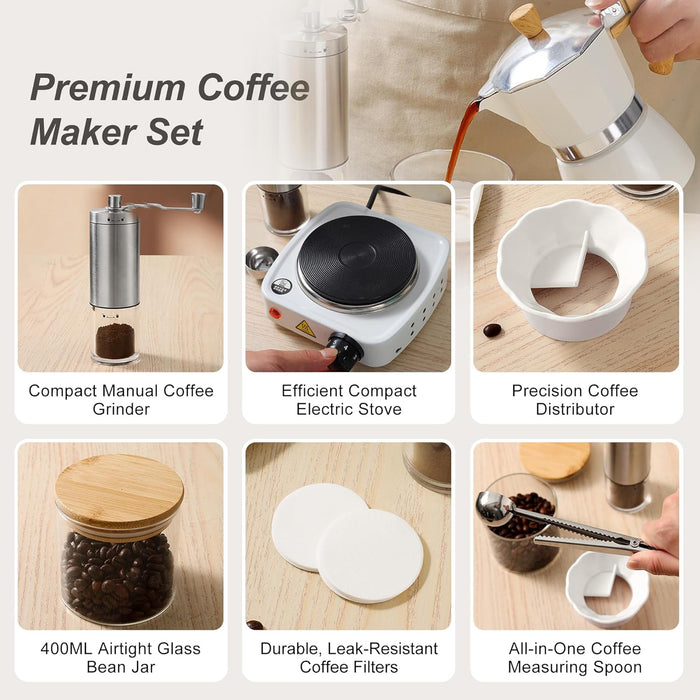 Premium Coffee Maker Set

Compact Manual Coffee Grinder

Efficient Compact Electric Stove

Precision Coffee Distributor

400ML Airtight Glass Bean Jar

Durable, Leak-Resistant Coffee Filters

All-in-One Coffee Measuring Spoon