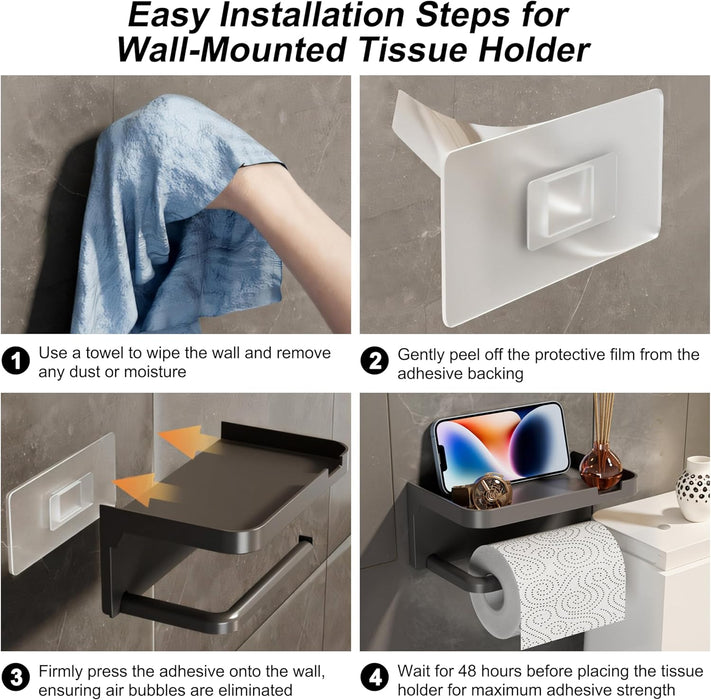 Easy Installation Steps for Wall-Mounted Tissue Holder

1 Use a towel to wipe the wall and remove any dust or moisture

2 Gently peel off the protective film from the adhesive backing

3 Firmly press the adhesive onto the wall, ensuring air bubbles are eliminated

4 Wait for 48 hours before placing the tissue holder for maximum adhesive strength