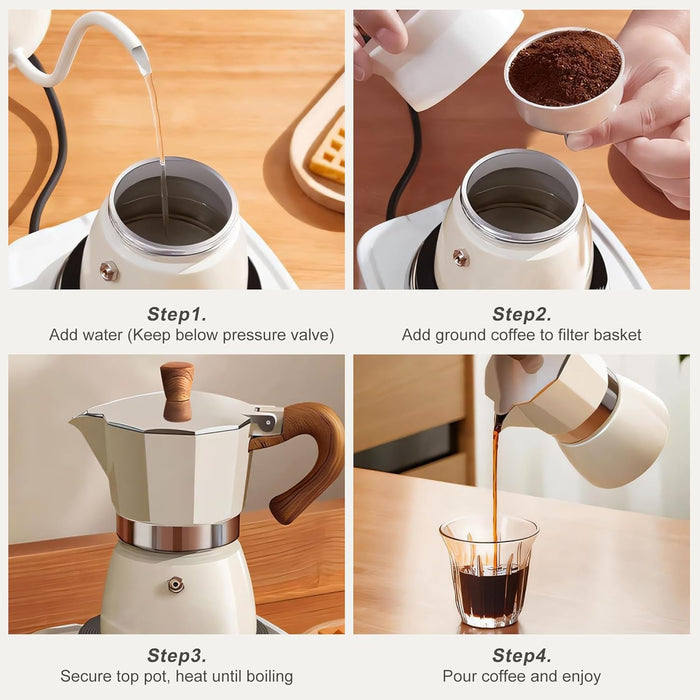 Step1.
Add water (Keep below pressure valve)

Step2.
Add ground coffee to filter basket

Step3.
Secure top pot, heat until boiling

Step4.
Pour coffee and enjoy